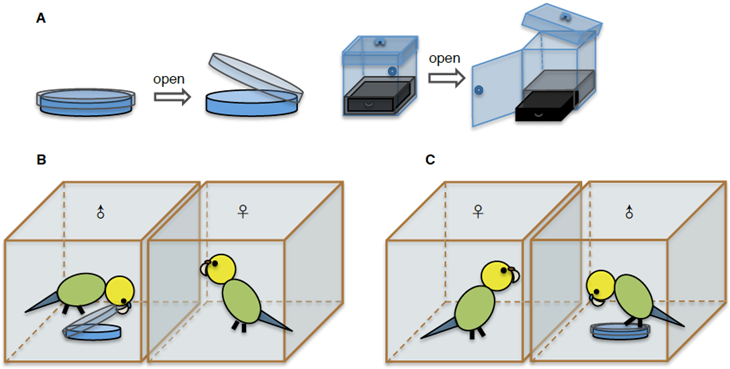 A

open

open

B

♂

♀

C

♀

♂